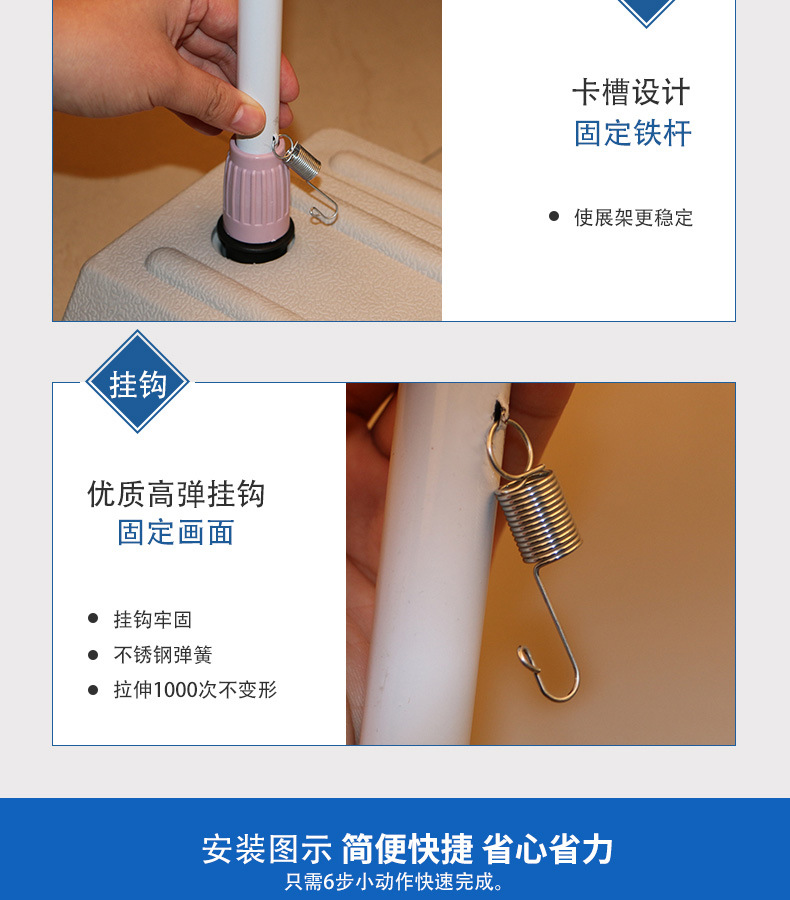 卡槽设计
固定铁杆

● 使展架更稳定

挂钩

优质高弹挂钩
固定画面

● 挂钩牢固
● 不锈钢弹簧
● 拉伸1000次不变形

安装图示 简便快捷 省心省力
只需6步小动作快速完成。